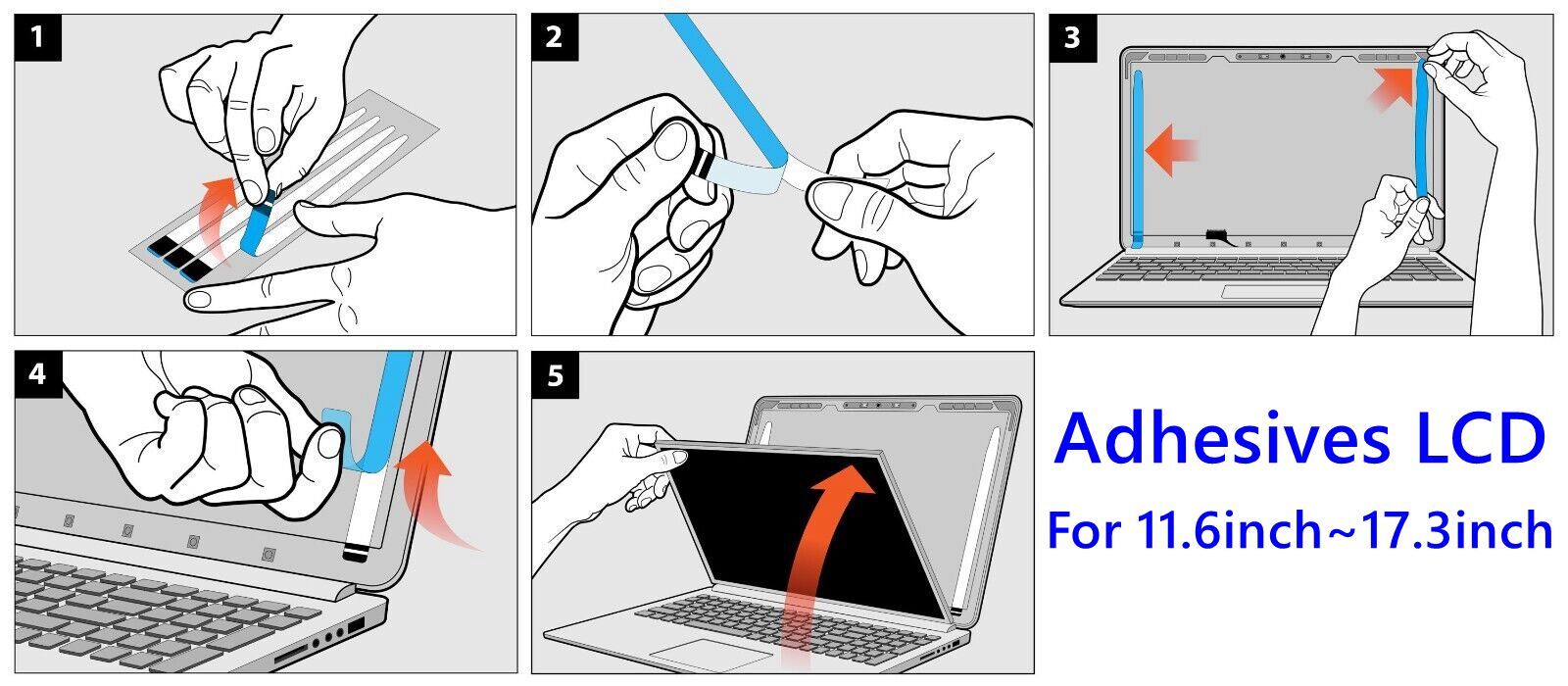 1

2

3

4

5

Adhesives LCD
For 11.6inch~17.3inch