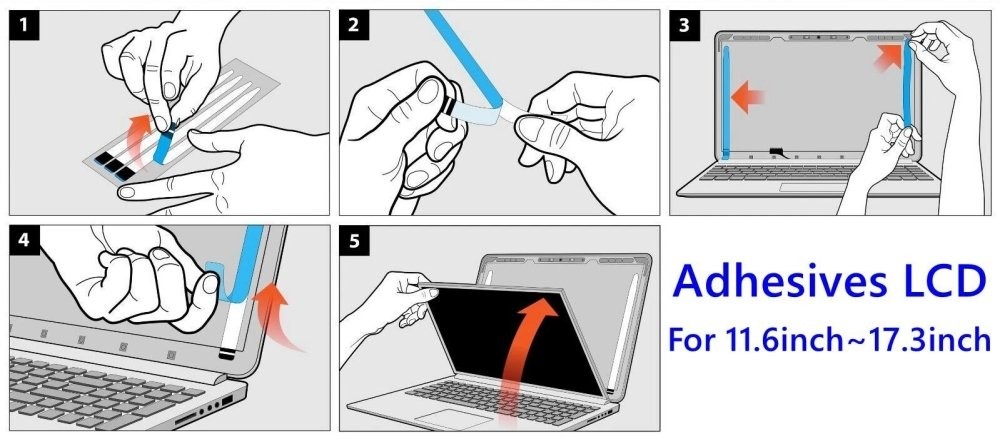 1

2

3

4

5

Adhesives LCD

For 11.6inch~17.3inch