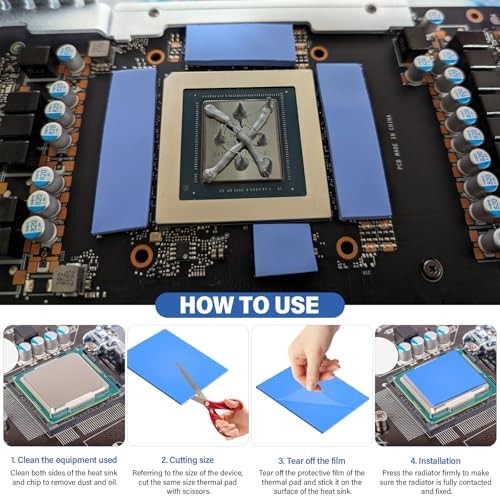 PCB MADE IN CHINA

HOW TO USE

1. Clean the equipment used
Clean both sides of the heat sink and chip to remove dust and oil.

2. Cutting size
Referring to the size of the device, cut the same size thermal pad with scissors.

3. Tear off the film
Tear off the protective film of the thermal pad and stick it on the surface of the heat sink.

4. Installation
Press the radiator firmly to make sure the radiator is fully contacted and fixed.