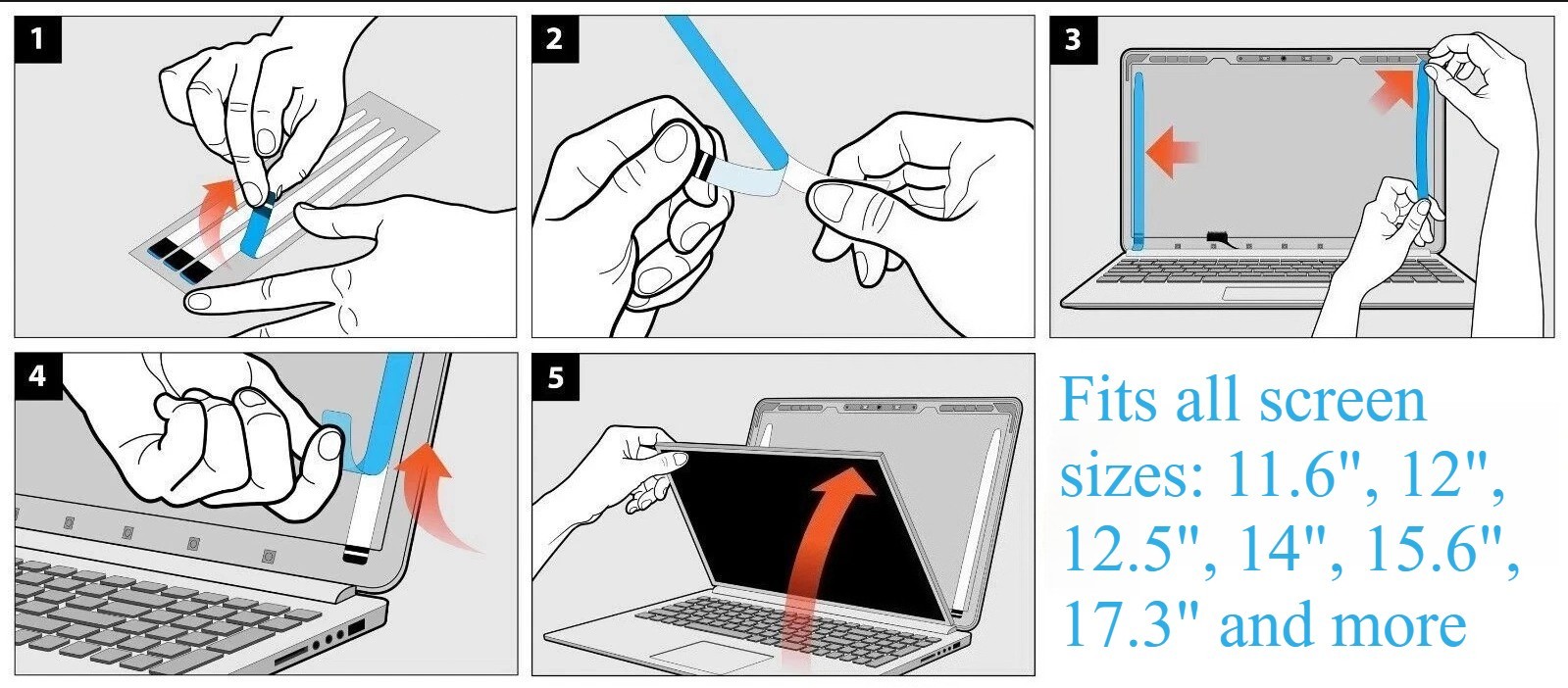 1

2

3

4

5

Fits all screen sizes: 11.6", 12", 12.5", 14", 15.6", 17.3" and more